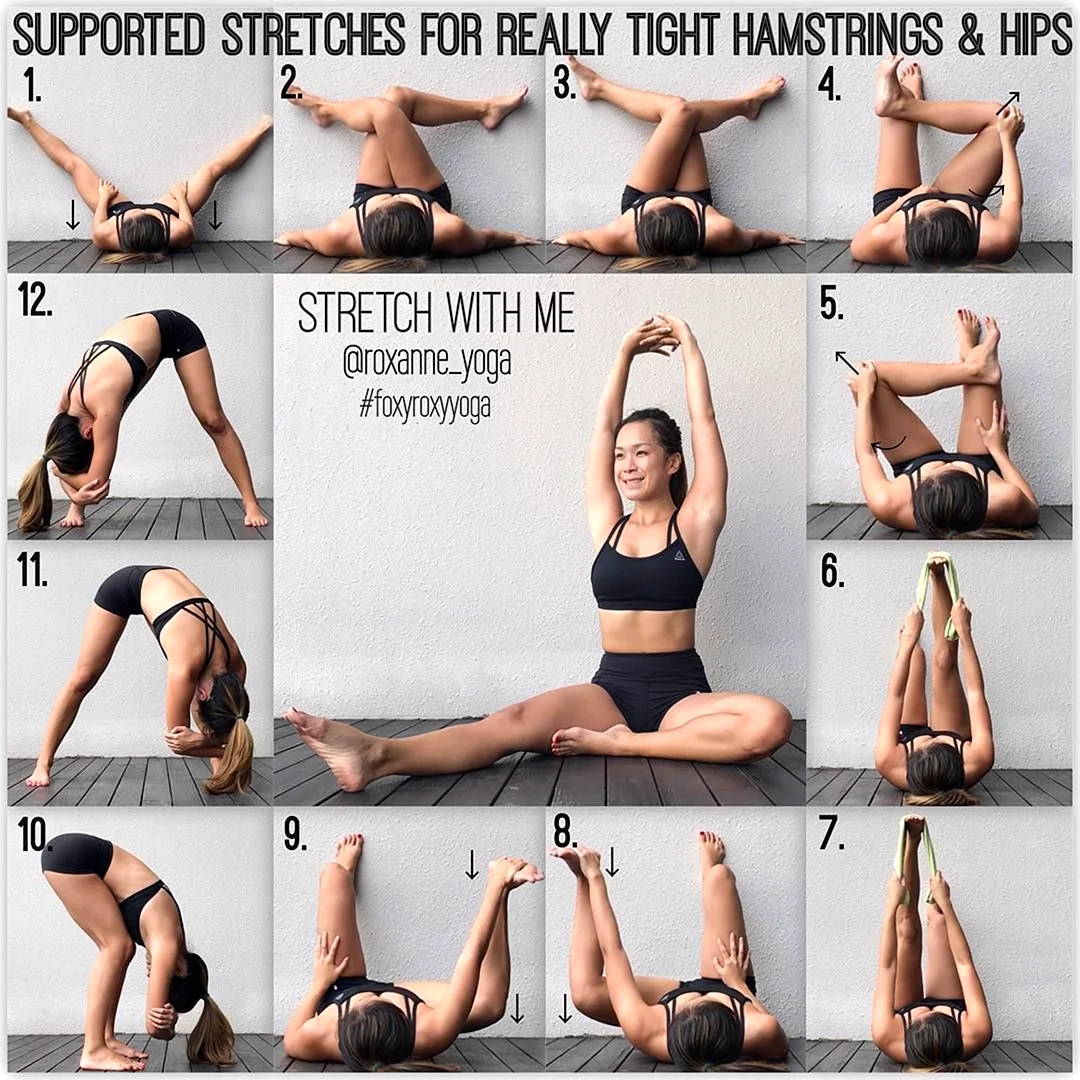 SUPPORTED STRETCHES FOR REALLY TIGHT HAMSTRINGS & HIPS

1.

2.

3.

4.

12.

STRETCH WITH ME
@roxanne_yoga
#foxyroxyyoga

5.

11.

6.

10.

9.

8.

7.