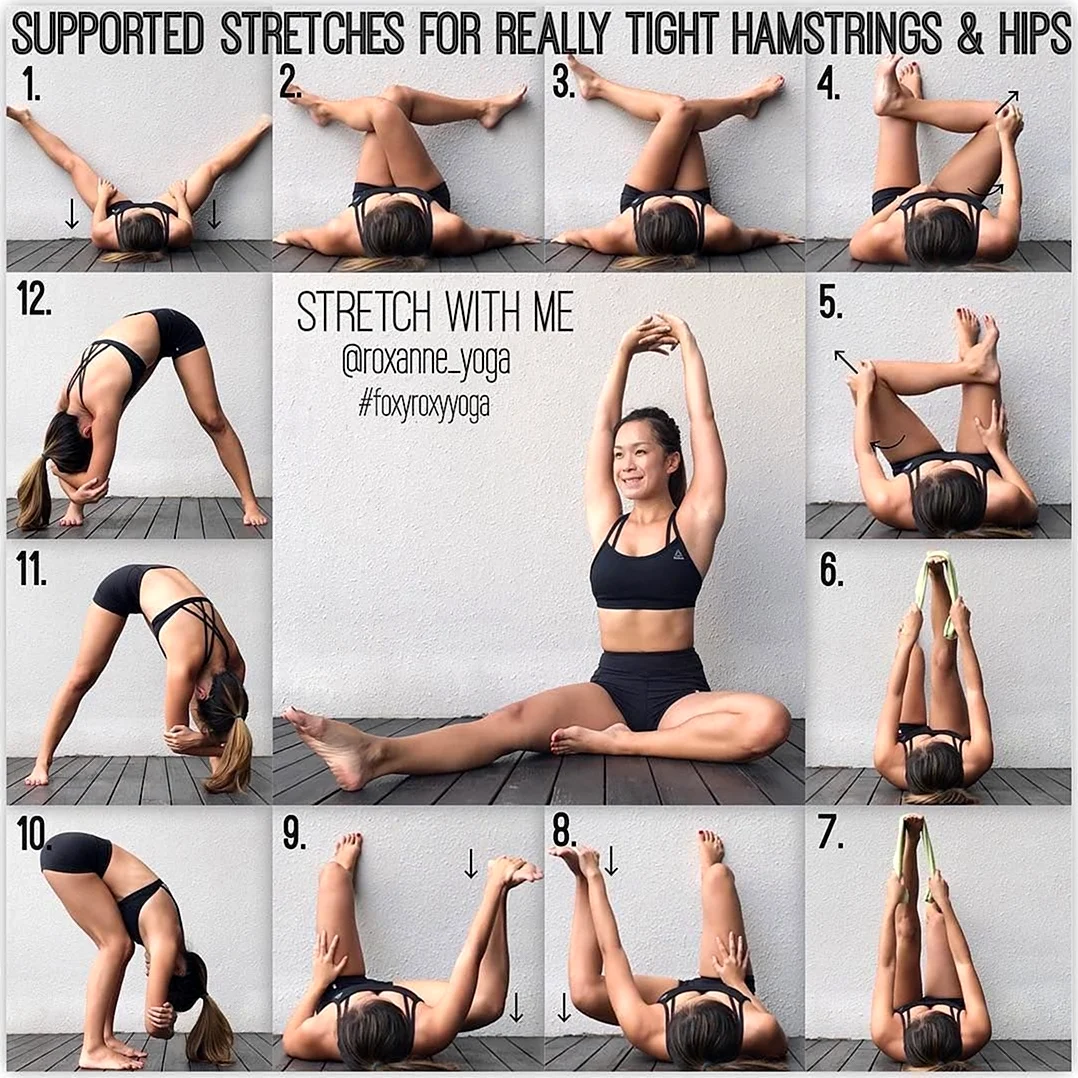 SUPPORTED STRETCHES FOR REALLY TIGHT HAMSTRINGS & HIPS

1.

2.

3.

4.

12.

STRETCH WITH ME
@roxanne_yoga
#foxyroxyyoga

5.

11.

6.

10.

9.

8.

7.